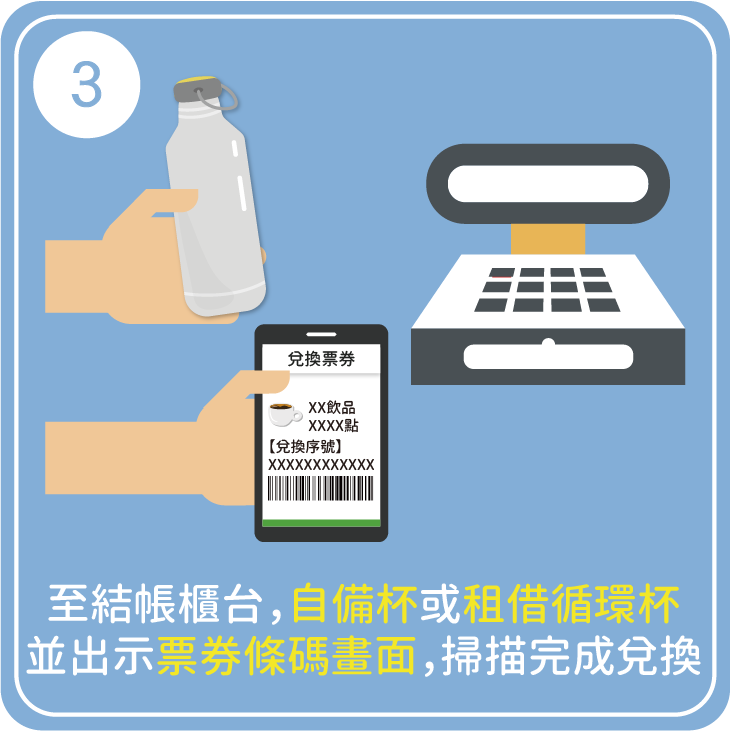 3

兌換票券

XX飲品
XXXX點
【兌換序號】
XXXXXXXXXXXX

至結帳櫃台，自備杯或租借循環杯
並出示票券條碼畫面，掃描完成兌換